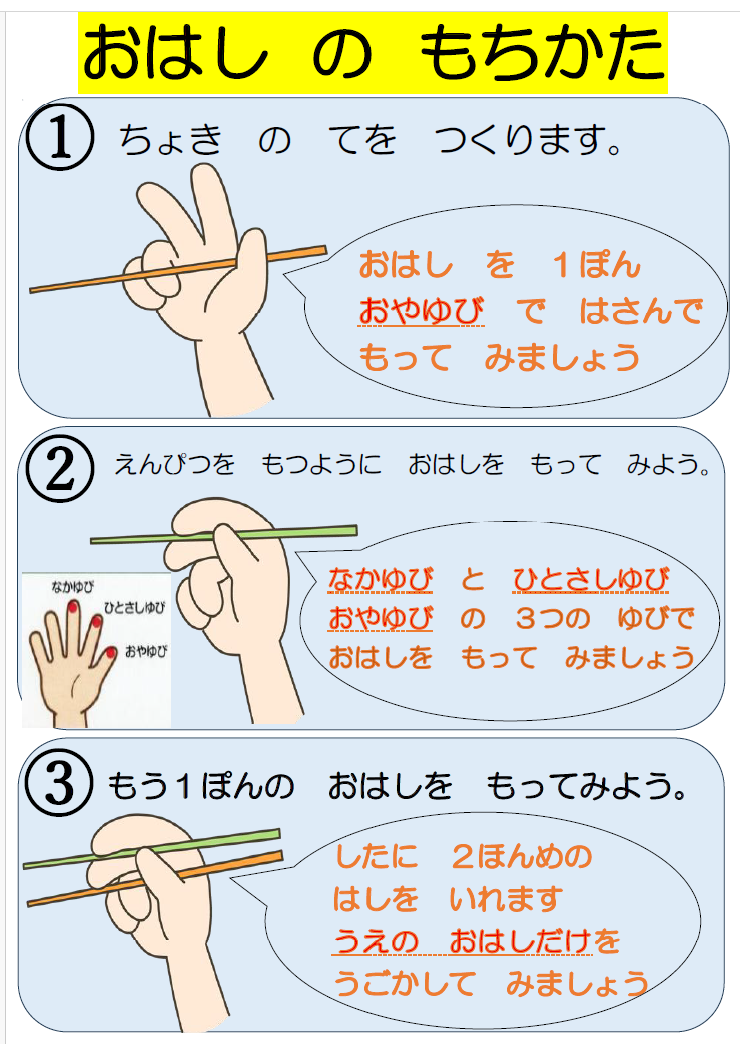 おはし　の　もちかた

①　ちょき　の　てを　つくります。

おはし　を　１ぽん
おやゆび　で　はさんで
もって　みましょう

②　えんぴつを　もつように　おはしを　もって　みよう。

なかゆび
ひとさしゆび
おやゆび

なかゆび　と　ひとさしゆび
おやゆび　の　３つの　ゆびで
おはしを　もって　みましょう

③　もう１ぽんの　おはしを　もってみよう。

したに　２ほんめの
はしを　いれます
うえの　おはしだけを
うごかして　みましょう